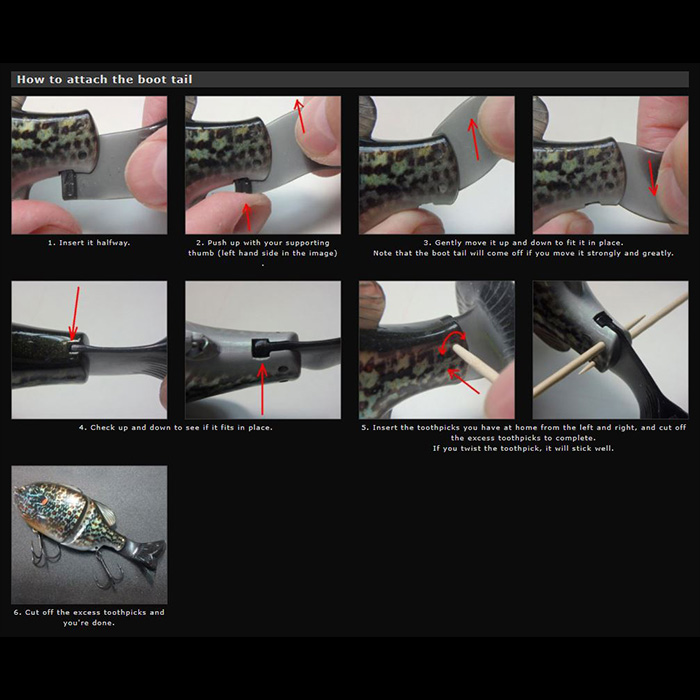 How to attach the boot tail

1. Insert it halfway.

2. Push up with your supporting thumb (left hand side in the image) .

3. Gently move it up and down to fit it in place. Note that the boot tail will come off if you move it strongly and greatly.

4. Check up and down to see if it fits in place.

5. Insert the toothpicks you have at home from the left and right, and cut off the excess toothpicks to complete. If you twist the toothpick, it will stick well.

6. Cut off the excess toothpicks and you're done.